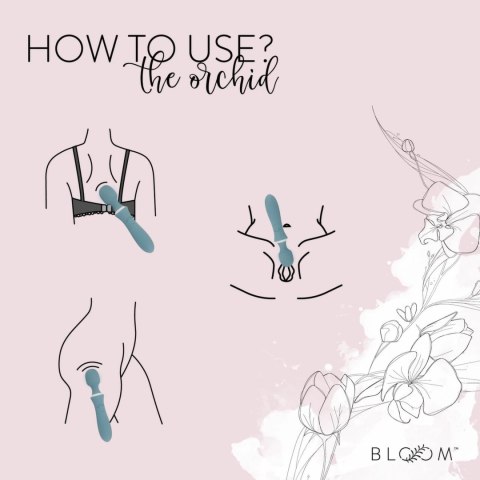 HOW TO USE?
the orchid

BLOOM™