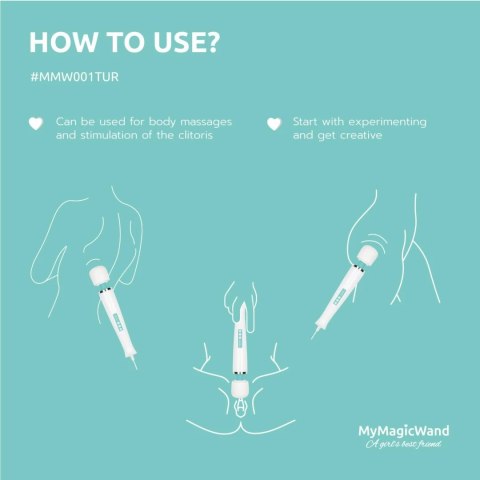 HOW TO USE?

#MMW001TUR

Can be used for body massages and stimulation of the clitoris

Start with experimenting and get creative

MyMagicWand
A girl's best friend