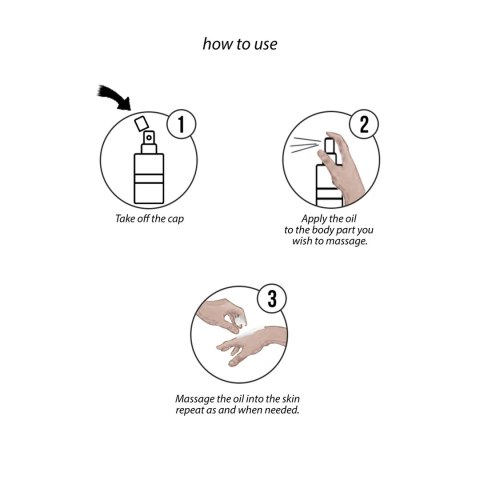 how to use

1

Take off the cap

2

Apply the oil to the body part you wish to massage.

3

Massage the oil into the skin repeat as and when needed.