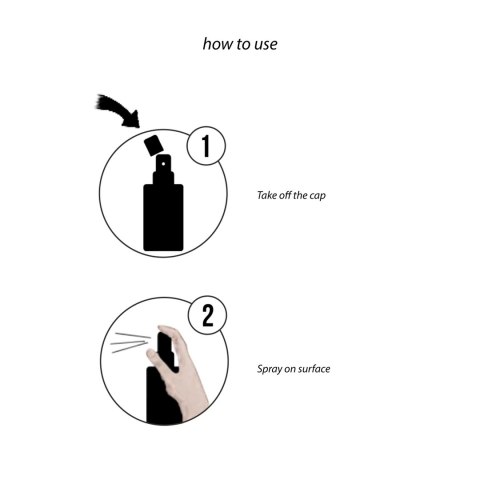 how to use

1

Take off the cap

2

Spray on surface