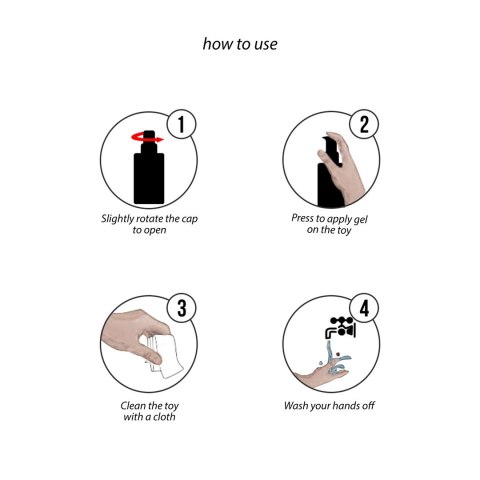 how to use

1

Slightly rotate the cap to open

2

Press to apply gel on the toy

3

Clean the toy with a cloth

4

Wash your hands off