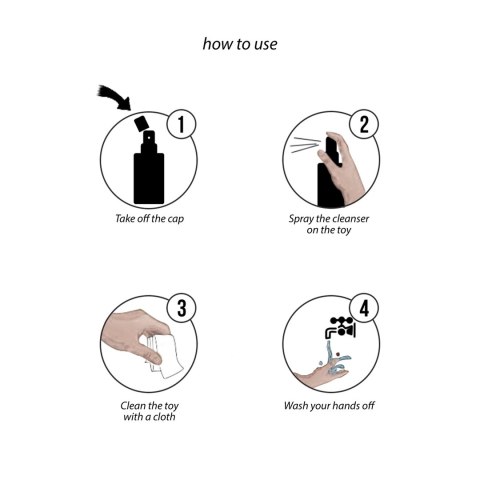 how to use

1

Take off the cap

2

Spray the cleanser on the toy

3

Clean the toy with a cloth

4

Wash your hands off